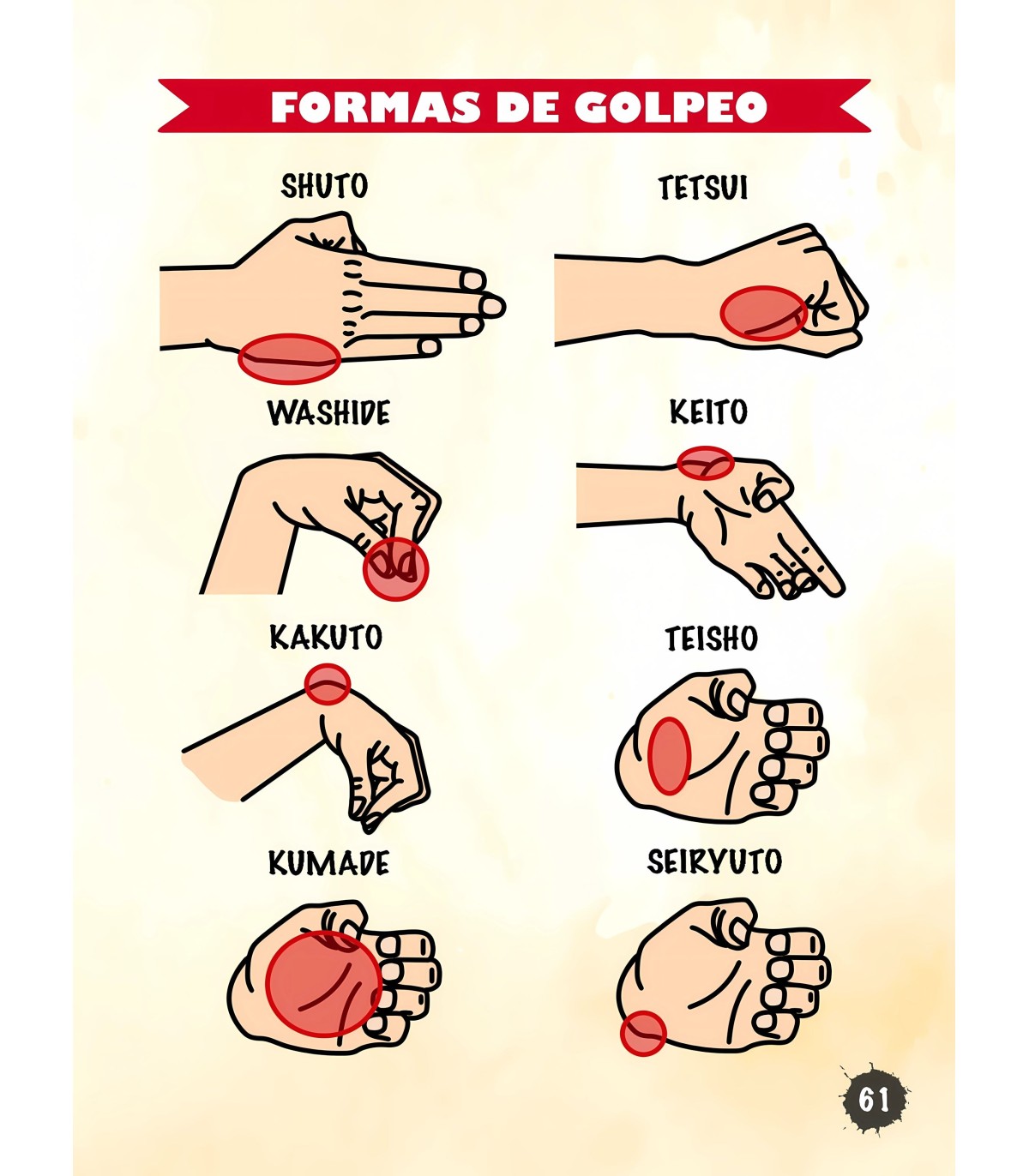 FORMAS DE GOLPEO

SHUTO

TETSUI

WASHIDE

KEITO

KAKUTO

TEISHO

KUMADE

SEIRYUTO

61