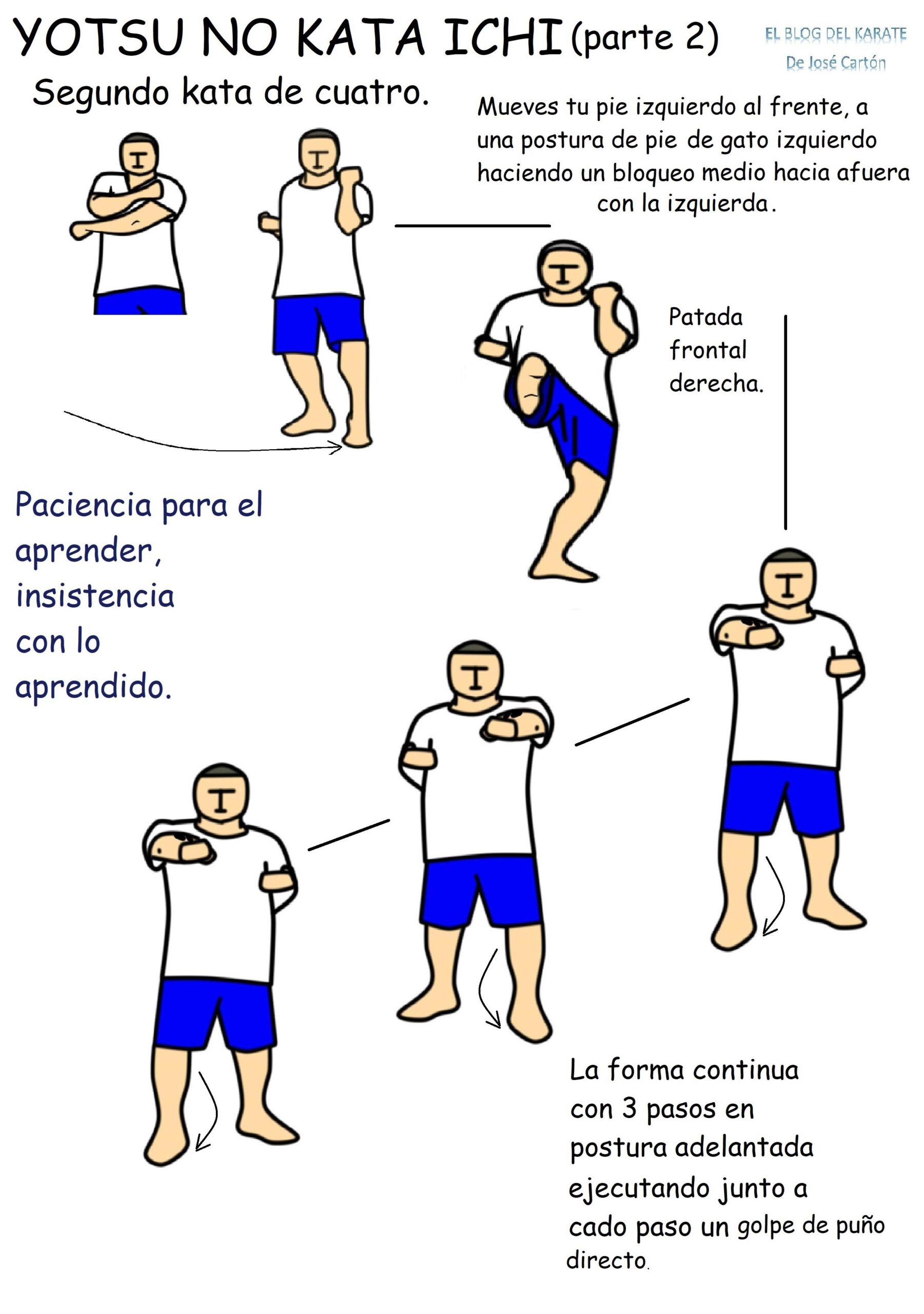 YOTSU NO KATA ICHI (parte 2)

EL BLOG DEL KARATE
De José Cartón

Segundo kata de cuatro.

Mueves tu pie izquierdo al frente, a una postura de pie de gato izquierdo haciendo un bloqueo medio hacia afuera con la izquierda.

Patada frontal derecha.

Paciencia para el aprender, insistencia con lo aprendido.

La forma continua con 3 pasos en postura adelantada ejecutando junto a cado paso un golpe de puño directo.